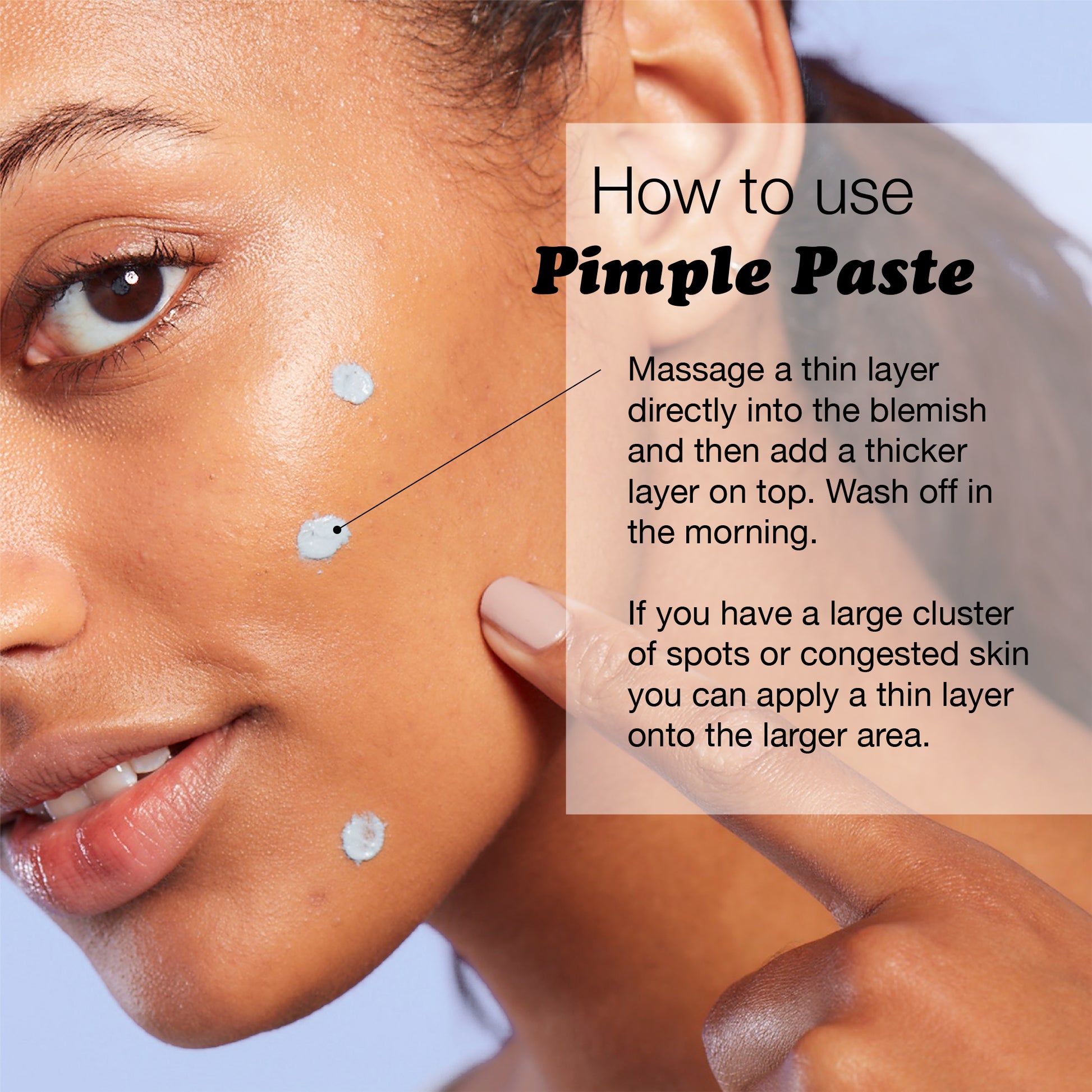 How to use
Pimple Paste

Massage a thin layer directly into the blemish and then add a thicker layer on top. Wash off in the morning.

If you have a large cluster of spots or congested skin you can apply a thin layer onto the larger area.