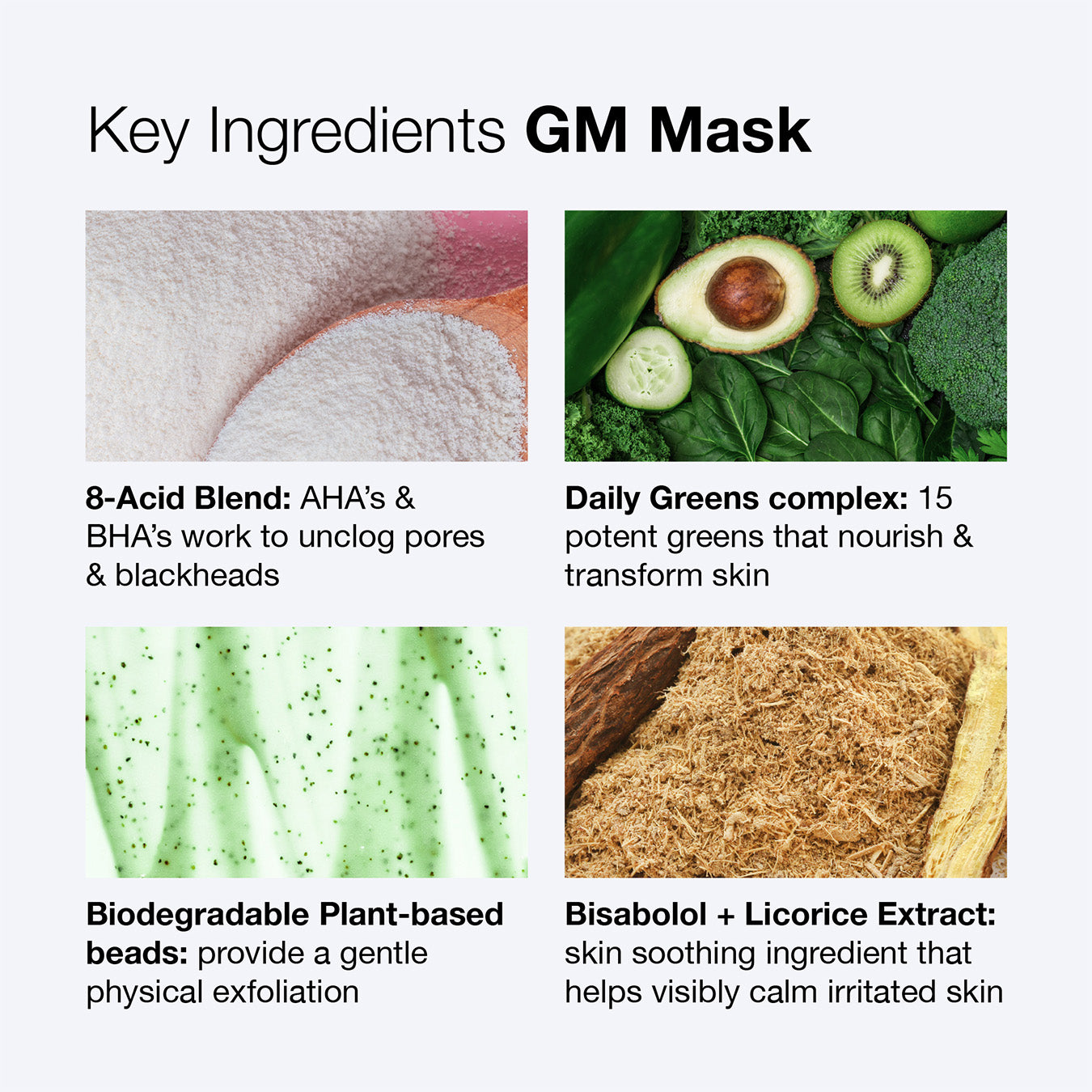 Key Ingredients GM Mask

8-Acid Blend: AHA's & BHA's work to unclog pores & blackheads

Daily Greens complex: 15 potent greens that nourish & transform skin

Biodegradable Plant-based beads: provide a gentle physical exfoliation

Bisabolol + Licorice Extract: skin soothing ingredient that helps visibly calm irritated skin